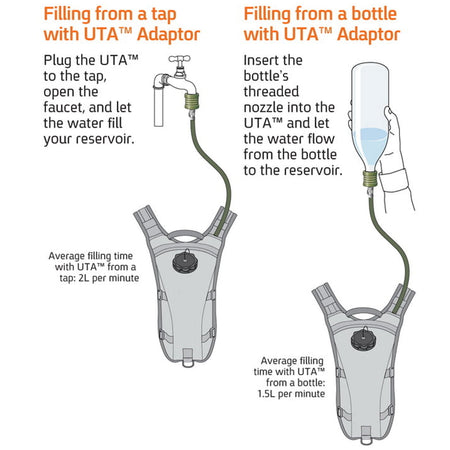 Filling from a tap with UTA™ Adaptor

Plug the UTA™ to the tap, open the faucet, and let the water fill your reservoir.

Average filling time with UTA™ from a tap: 2L per minute

Filling from a bottle with UTA™ Adaptor

Insert the bottle's threaded nozzle into the UTA™ and let the water flow from the bottle to the reservoir.

Average filling time with UTA™ from a bottle: 1.5L per minute